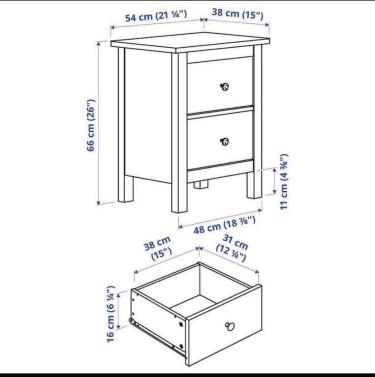 54 cm (21 ¼")
38 cm (15")
66 cm (26")
11 cm (4 ⅜")
48 cm (18 ⅞")
38 cm (15")
31 cm (12 ¼")
16 cm (6 ¼")